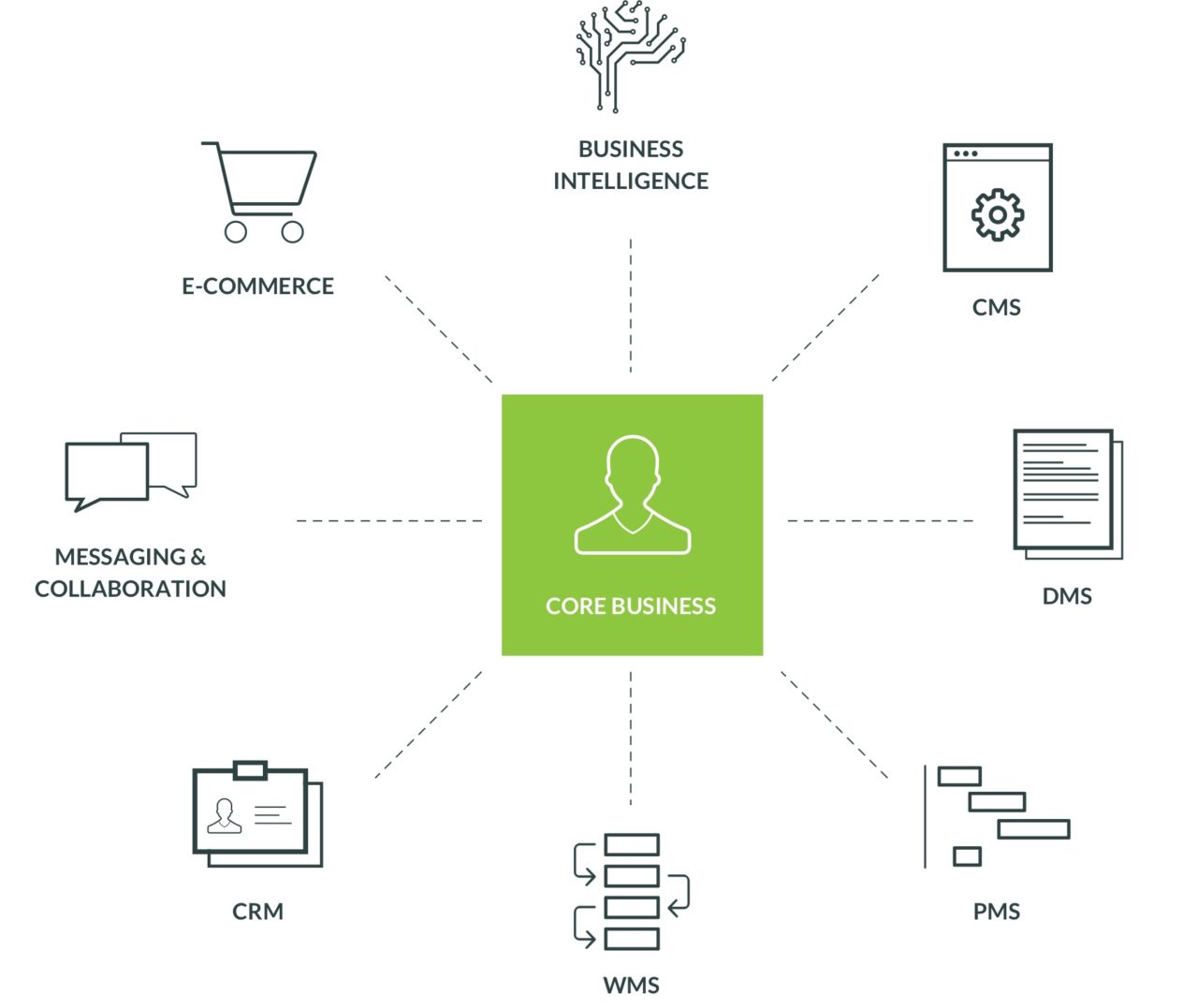 BUSINESS INTELLIGENCE

E-COMMERCE

CMS

MESSAGING & COLLABORATION

CORE BUSINESS

DMS

CRM

WMS

PMS